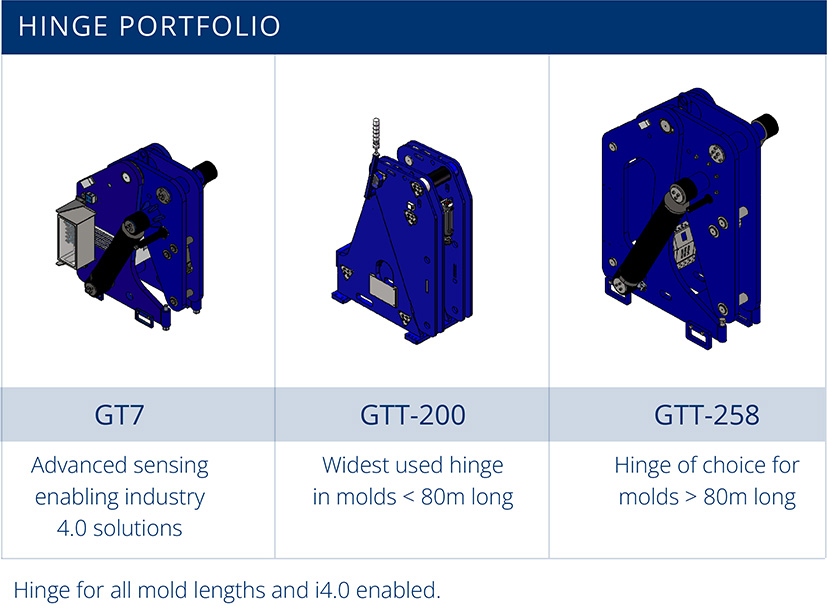 HINGE PORTFOLIO

| GT7 | GTT-200 | GTT-258 |
|---|---|---|
| Advanced sensing enabling industry 4.0 solutions | Widest used hinge in molds < 80m long | Hinge of choice for molds > 80m long |

Hinge for all mold lengths and i4.0 enabled.